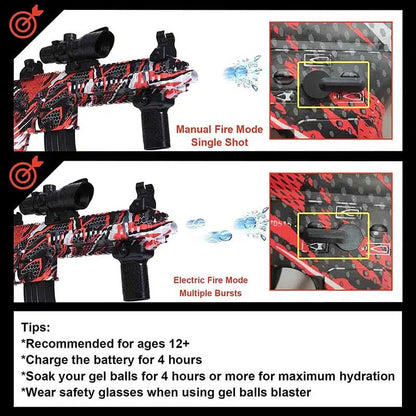 Manual Fire Mode
Single Shot

Electric Fire Mode
Multiple Bursts

Tips:
*Recommended for ages 12+
*Charge the battery for 4 hours
*Soak your gel balls for 4 hours or more for maximum hydration
*Wear safety glasses when using gel balls blaster