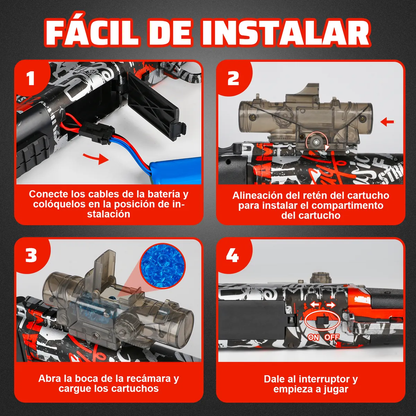 FÁCIL DE INSTALAR

1

Conecte los cables de la batería y colóquelos en la posición de instalación

2

Alineación del retén del cartucho para instalar el compartimento del cartucho

3

Abra la boca de la recámara y cargue los cartuchos

4

ON OFF

Dale al interruptor y empieza a jugar