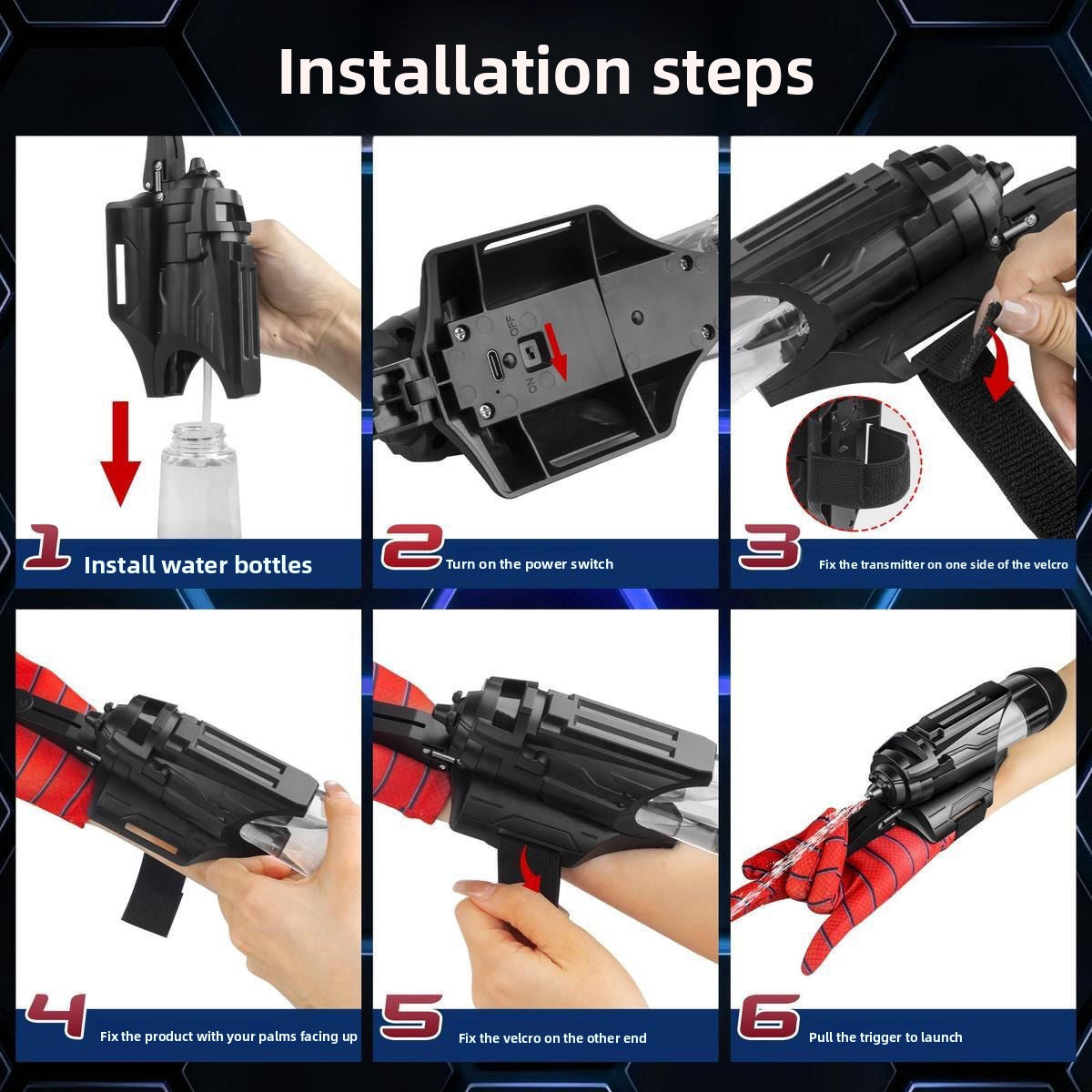 Installation steps

OFF
ON

1 Install water bottles

2 Turn on the power switch

3 Fix the transmitter on one side of the velcro

4 Fix the product with your palms facing up

5 Fix the velcro on the other end

6 Pull the trigger to launch