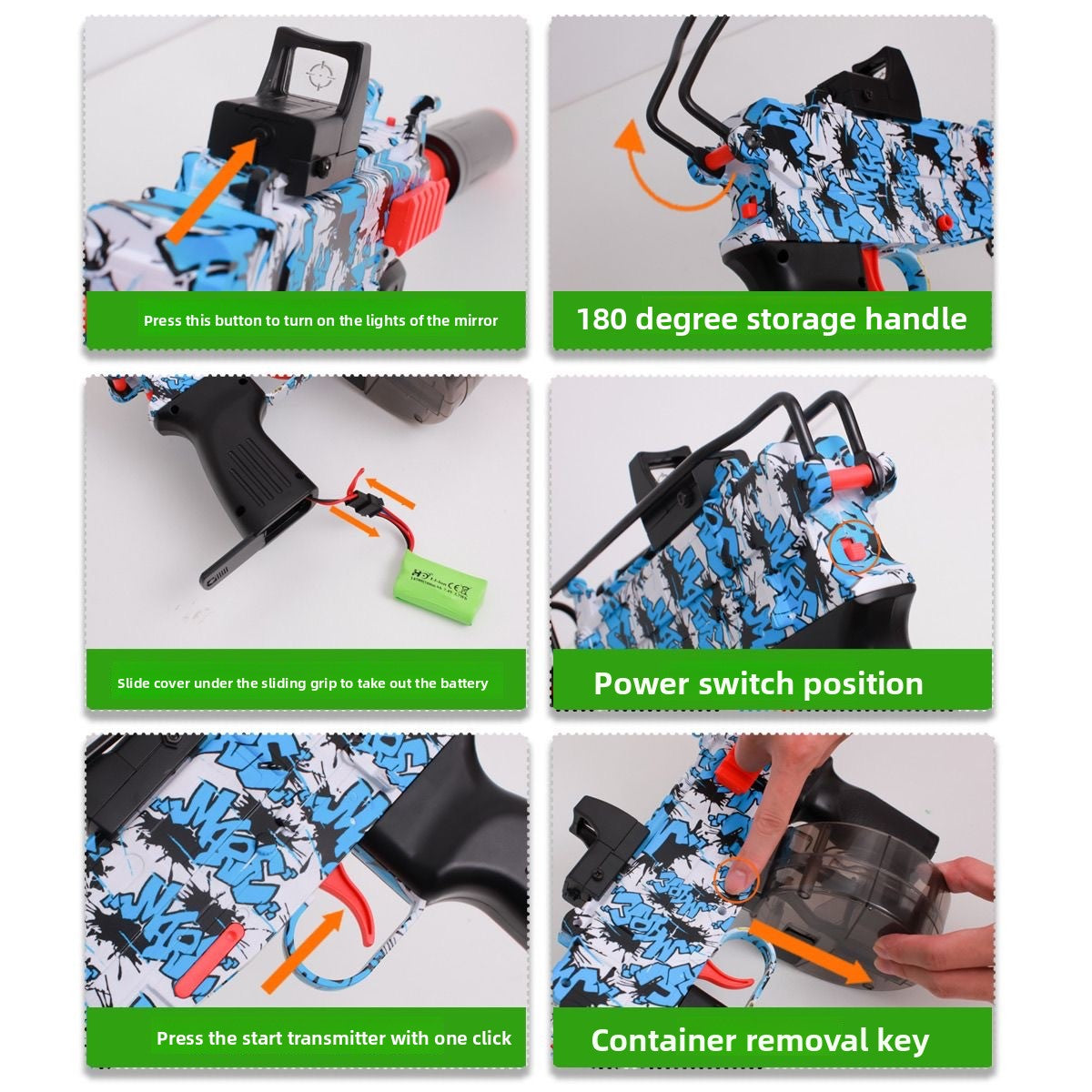 Press this button to turn on the lights of the mirror

180 degree storage handle

Slide cover under the sliding grip to take out the battery

Power switch position

Press the start transmitter with one click

Container removal key