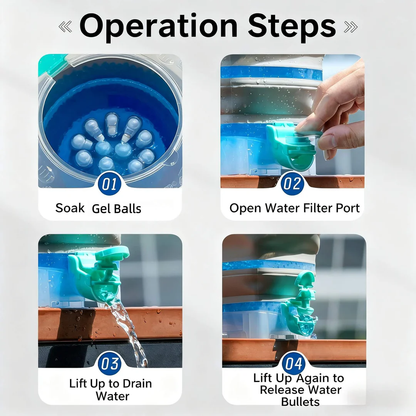 « Operation Steps »

01
Soak Gel Balls

02
Open Water Filter Port

03
Lift Up to Drain Water

04
Lift Up Again to Release Water Bullets