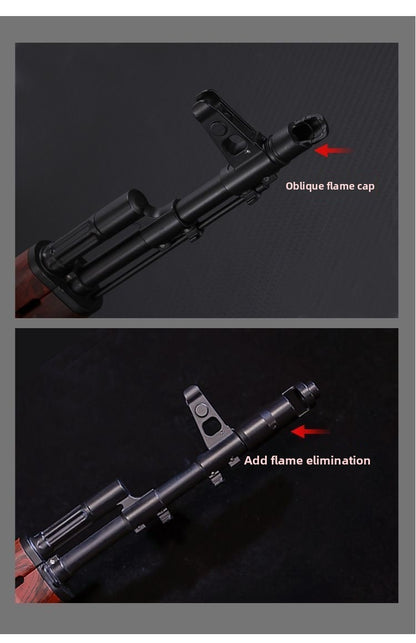 Oblique flame cap

Add flame elimination