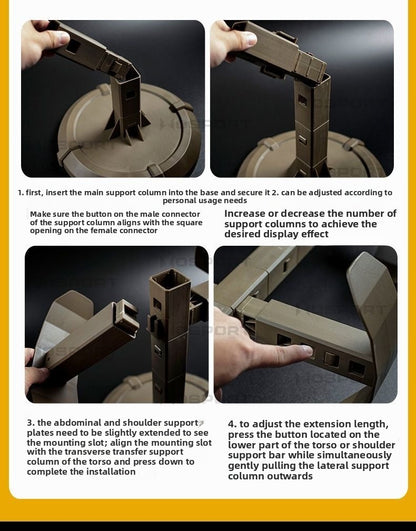 1. first, insert the main support column into the base and secure it 2. can be adjusted according to personal usage needs

Make sure the button on the male connector of the support column aligns with the square opening on the female connector

Increase or decrease the number of support columns to achieve the desired display effect

3. the abdominal and shoulder support plates need to be slightly extended to see the mounting slot; align the mounting slot with the transverse transfer support column of the torso and press down to complete the installation

4. to adjust the extension length, press the button located on the lower part of the torso or shoulder support bar while simultaneously gently pulling the lateral support column outwards