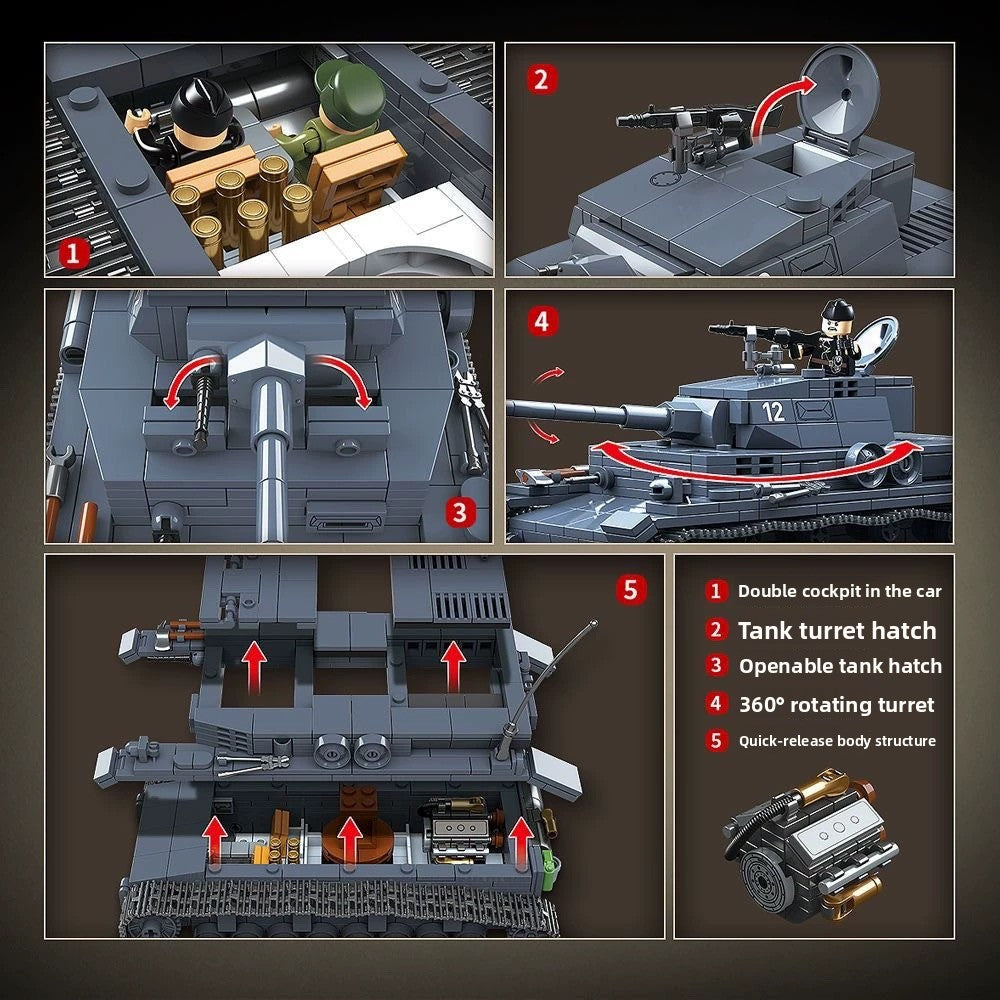 1

2

3

4

12

5

1 Double cockpit in the car
2 Tank turret hatch
3 Openable tank hatch
4 360° rotating turret
5 Quick-release body structure