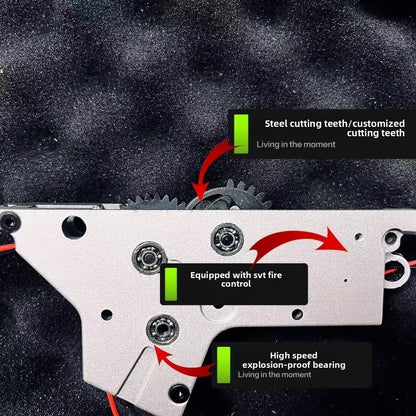 Steel cutting teeth/customized cutting teeth
Living in the moment

Equipped with svt fire control

High speed explosion-proof bearing
Living in the moment