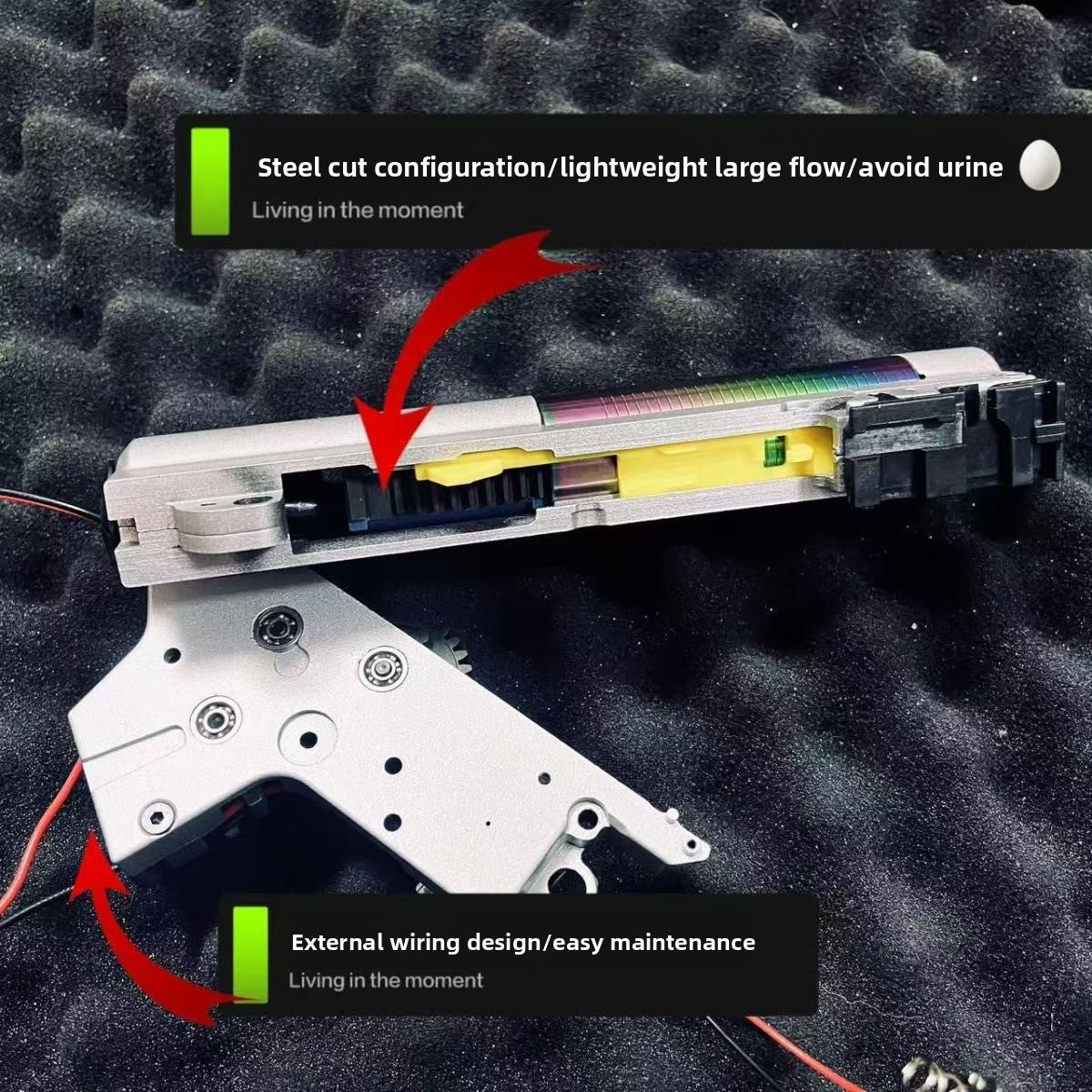 Steel cut configuration/lightweight large flow/avoid urine

Living in the moment

External wiring design/easy maintenance

Living in the moment