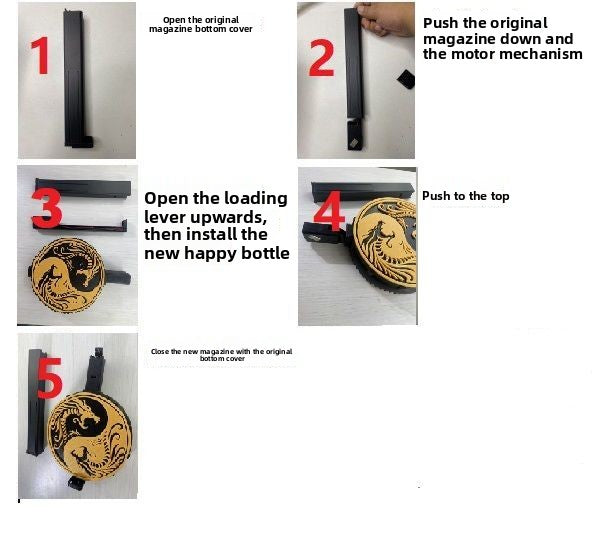 1

Open the original magazine bottom cover

2

Push the original magazine down and the motor mechanism

3

Open the loading lever upwards, then install the new happy bottle

4

Push to the top

5

Close the new magazine with the original bottom cover